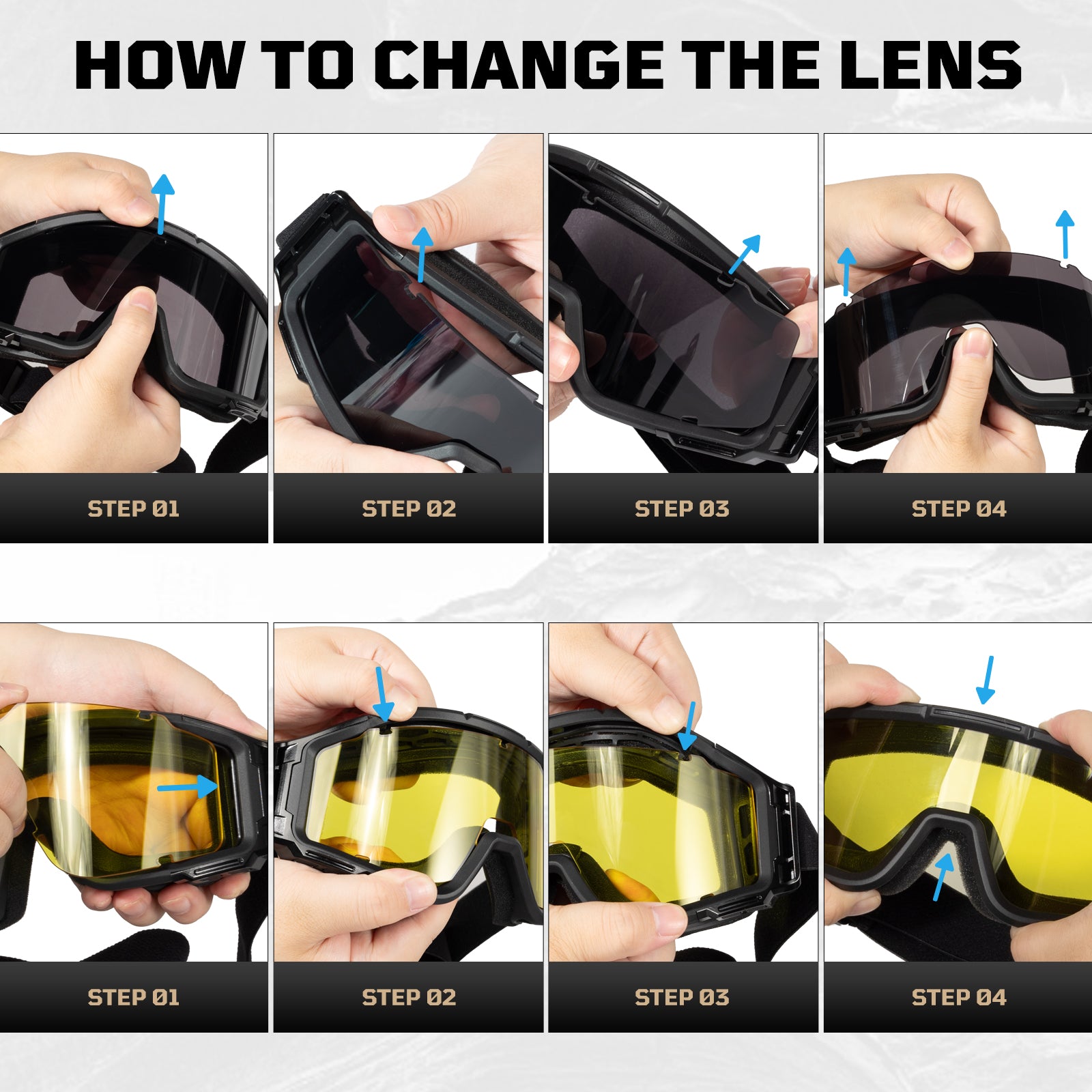 HOW TO CHANGE THE LENS

STEP 01

STEP 02

STEP 03

STEP 04

STEP 01

STEP 02

STEP 03

STEP 04